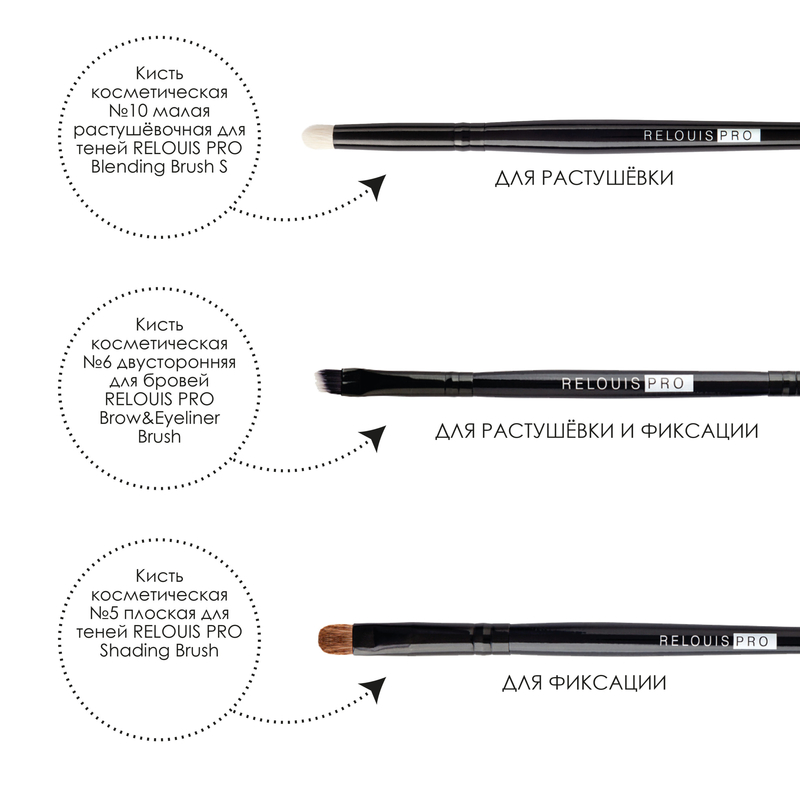 Кисть косметическая №10 малая растушёвочная для теней RELOUIS PRO Blending Brush S

RELOUIS PRO

ДЛЯ РАСТУШЁВКИ

Кисть косметическая №6 двусторонняя для бровей RELOUIS PRO Brow&Eyeliner Brush

RELOUIS PRO

ДЛЯ РАСТУШЁВКИ И ФИКСАЦИИ

Кисть косметическая №5 плоская для теней RELOUIS PRO Shading Brush

RELOUIS PRO

ДЛЯ ФИКСАЦИИ